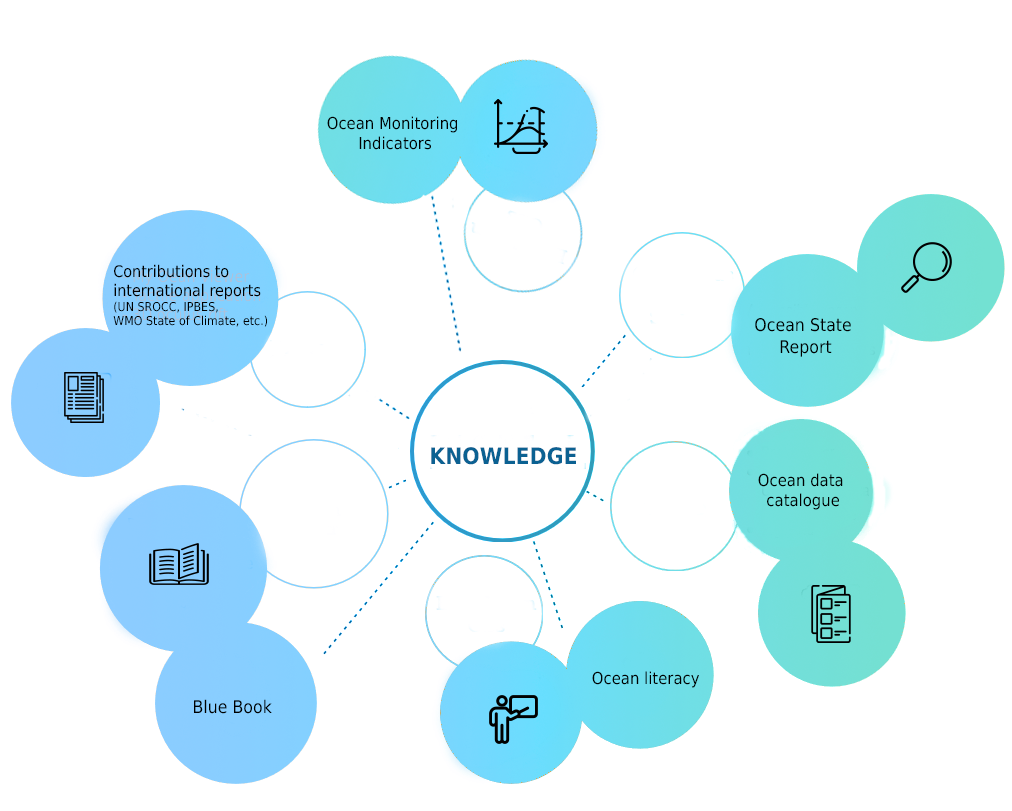 Ocean Monitoring Indicators

Contributions to international reports (UN SROCC, IPBES, WMO State of Climate, etc.)

Ocean State Report

KNOWLEDGE

Ocean data catalogue

Blue Book

Ocean literacy